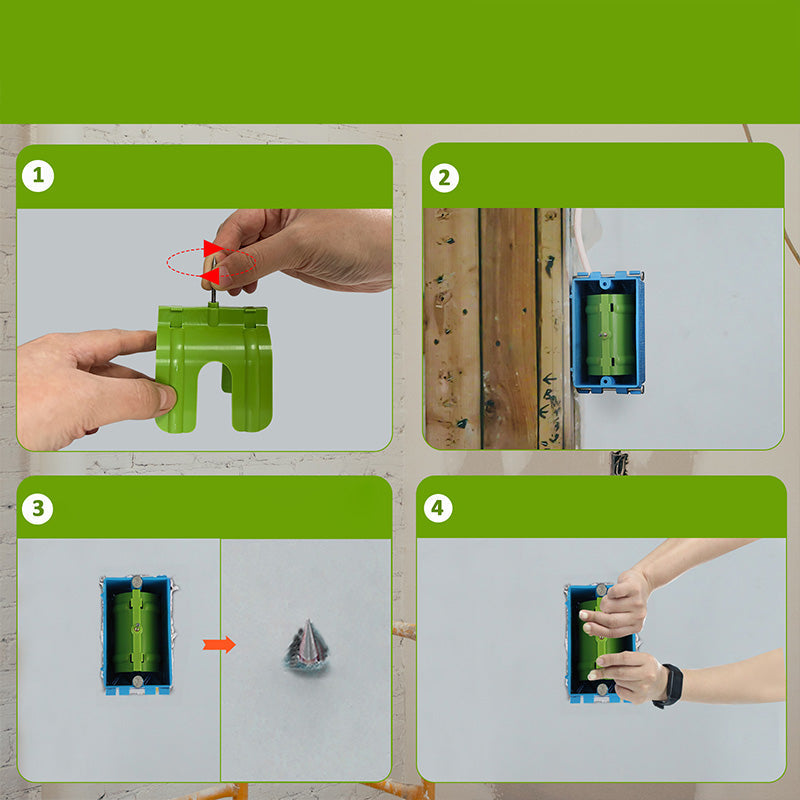 1

2

3

4