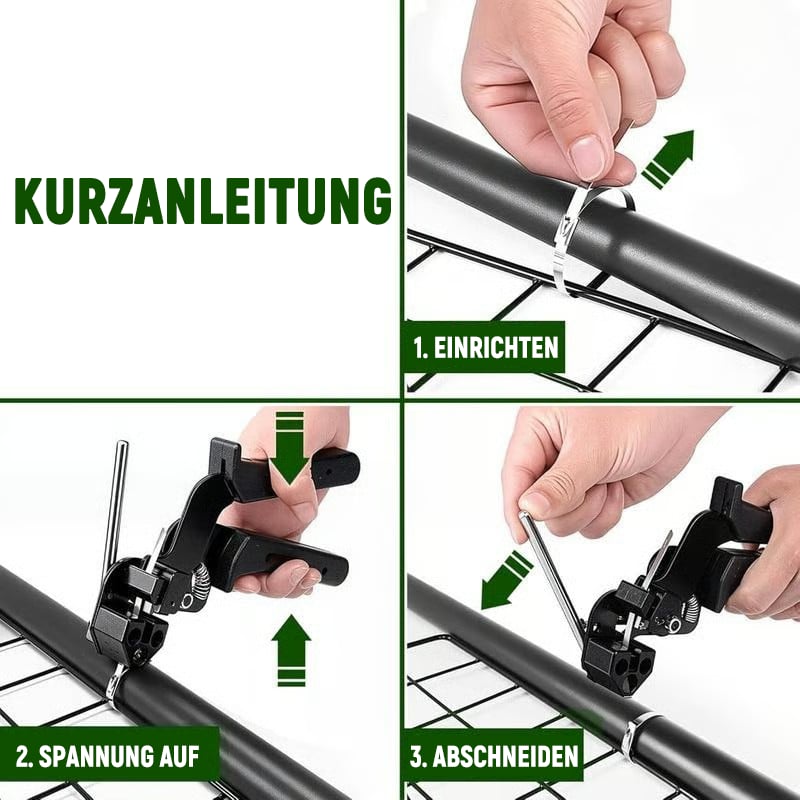 KURZANLEITUNG

1. EINRICHTEN

2. SPANNUNG AUF

3. ABSCHNEIDEN